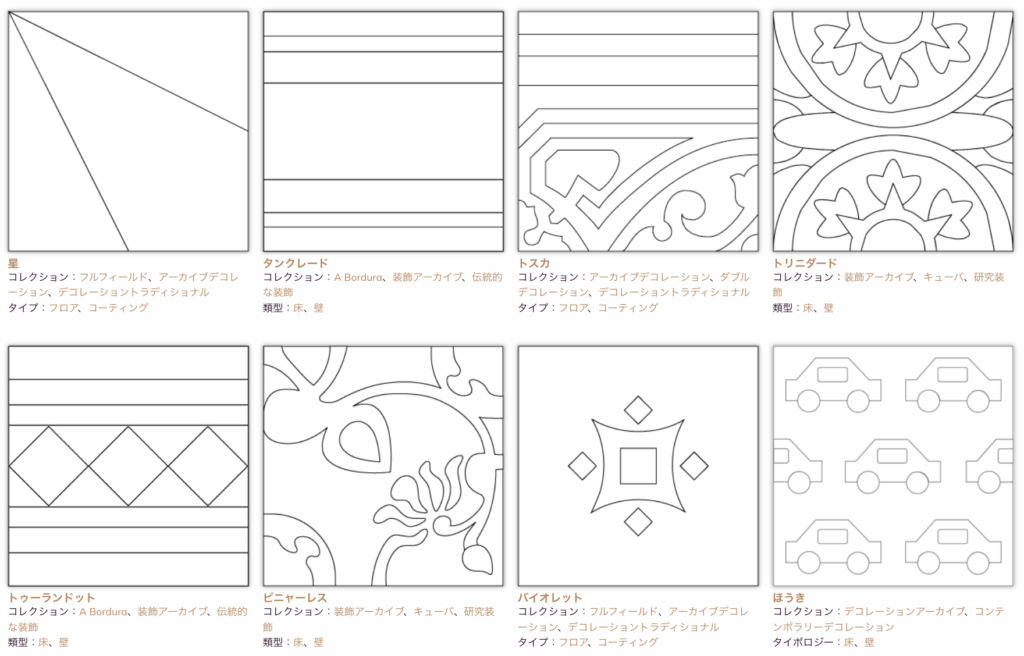 星
コレクション：フルフィールド、アーカイブデコレーション、デコレーショントラディショナル
タイプ：フロア、コーティング

タンクレード
コレクション：A Bordura、装飾アーカイブ、伝統的な装飾
類型：床、壁

トスカ
コレクション：アーカイブデコレーション、ダブルデコレーション、デコレーショントラディショナル
タイプ：フロア、コーティング

トリニダード
コレクション：装飾アーカイブ、キューバ、研究装飾
類型：床、壁

トゥーランドット
コレクション：A Bordura、装飾アーカイブ、伝統的な装飾
類型：床、壁

ビニャーレス
コレクション：装飾アーカイブ、キューバ、研究装飾
類型：床、壁

バイオレット
コレクション：フルフィールド、アーカイブデコレーション、デコレーショントラディショナル
タイプ：フロア、コーティング

ほうき
コレクション：デコレーションアーカイブ、コンテンポラリーデコレーション
タイポロジー：床、壁