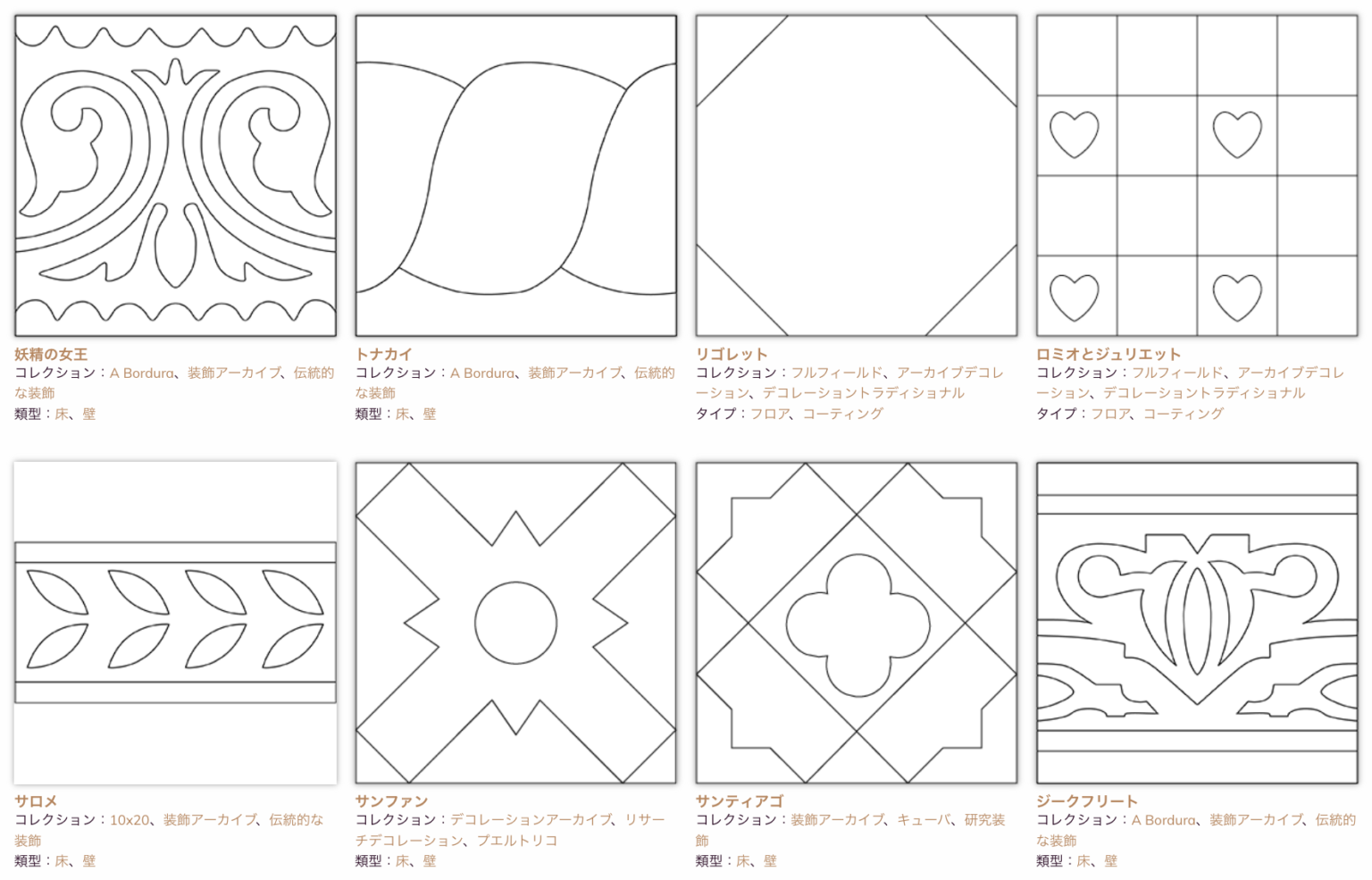 妖精の女王
コレクション：A Bordura、装飾アーカイブ、伝統的な装飾
類型：床、壁

トナカイ
コレクション：A Bordura、装飾アーカイブ、伝統的な装飾
類型：床、壁

リゴレット
コレクション：フルフィールド、アーカイブデコレーション、デコレーショントラディショナル
タイプ：フロア、コーティング

ロミオとジュリエット
コレクション：フルフィールド、アーカイブデコレーション、デコレーショントラディショナル
タイプ：フロア、コーティング

サロメ
コレクション：10x20、装飾アーカイブ、伝統的な装飾
類型：床、壁

サンファン
コレクション：デコレーションアーカイブ、リサーチデコレーション、プエルトリコ
類型：床、壁

サンティアゴ
コレクション：装飾アーカイブ、キューバ、研究装飾
類型：床、壁

ジークフリート
コレクション：A Bordura、装飾アーカイブ、伝統的な装飾
類型：床、壁